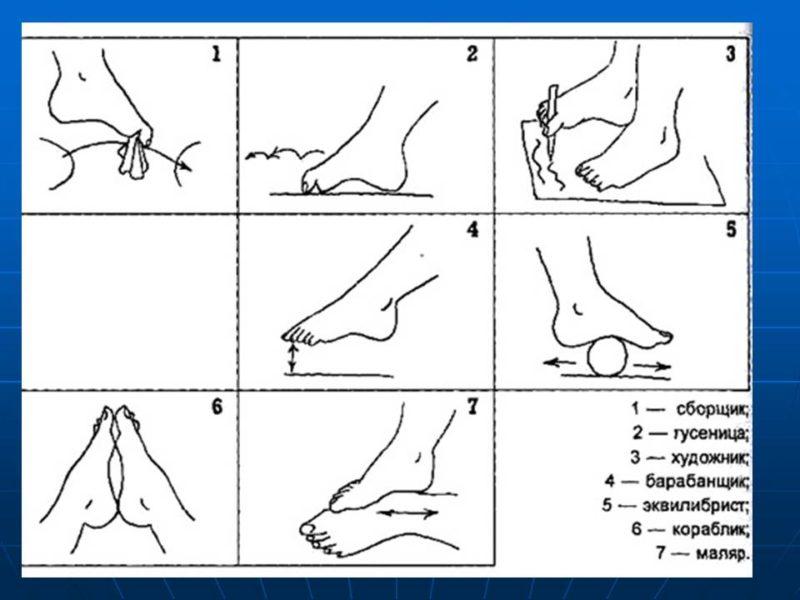 1

2

3

4

5

6

7

1 — сборщик;
2 — гусеница;
3 — художник;
4 — барабанщик;
5 — эквилибрист;
6 — кораблик;
7 — маляр.