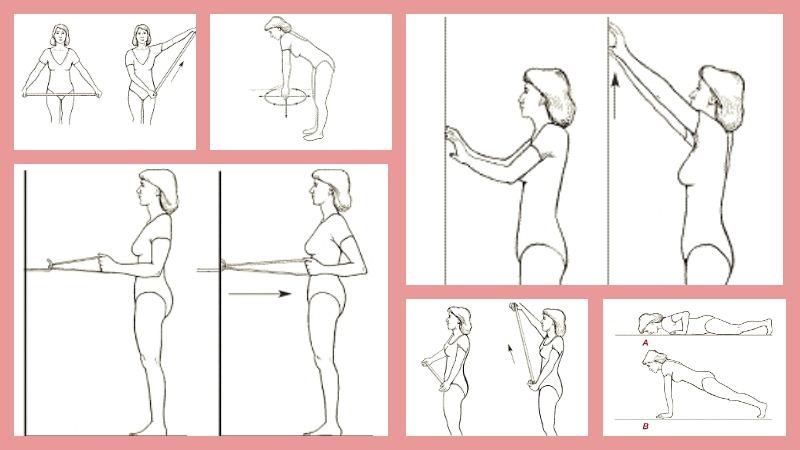 A

B